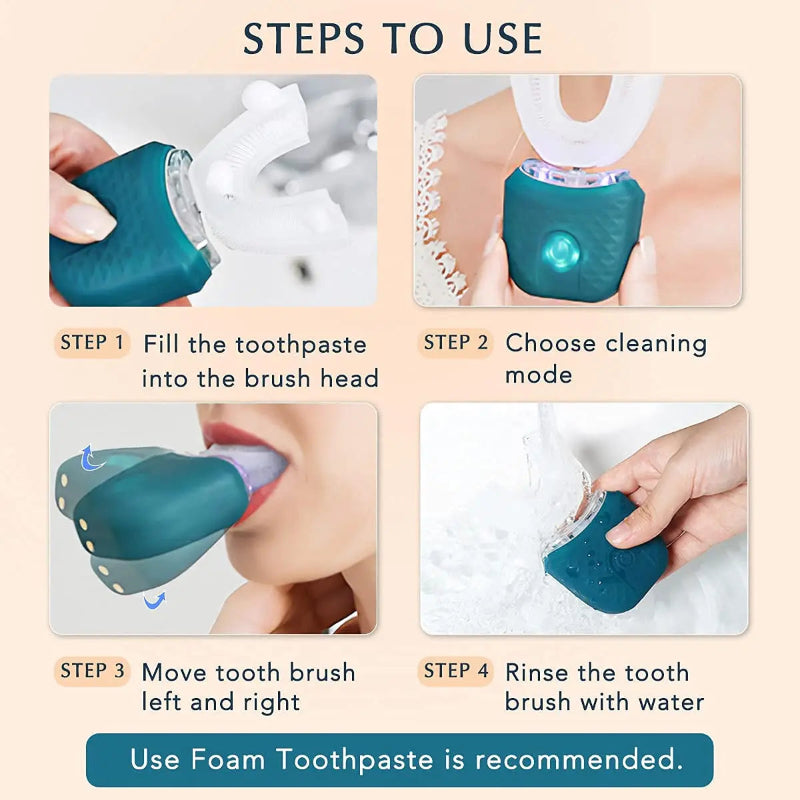 STEPS TO USE

STEP 1 Fill the toothpaste into the brush head

STEP 2 Choose cleaning mode

STEP 3 Move tooth brush left and right

STEP 4 Rinse the tooth brush with water

Use Foam Toothpaste is recommended.